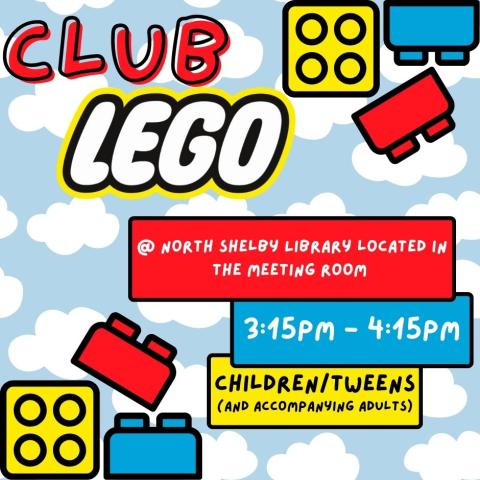 CLUB

LEGO

@ NORTH SHELBY LIBRARY LOCATED IN THE MEETING ROOM

3:15PM - 4:15PM

CHILDREN/TWEENS
(AND ACCOMPANYING ADULTS)